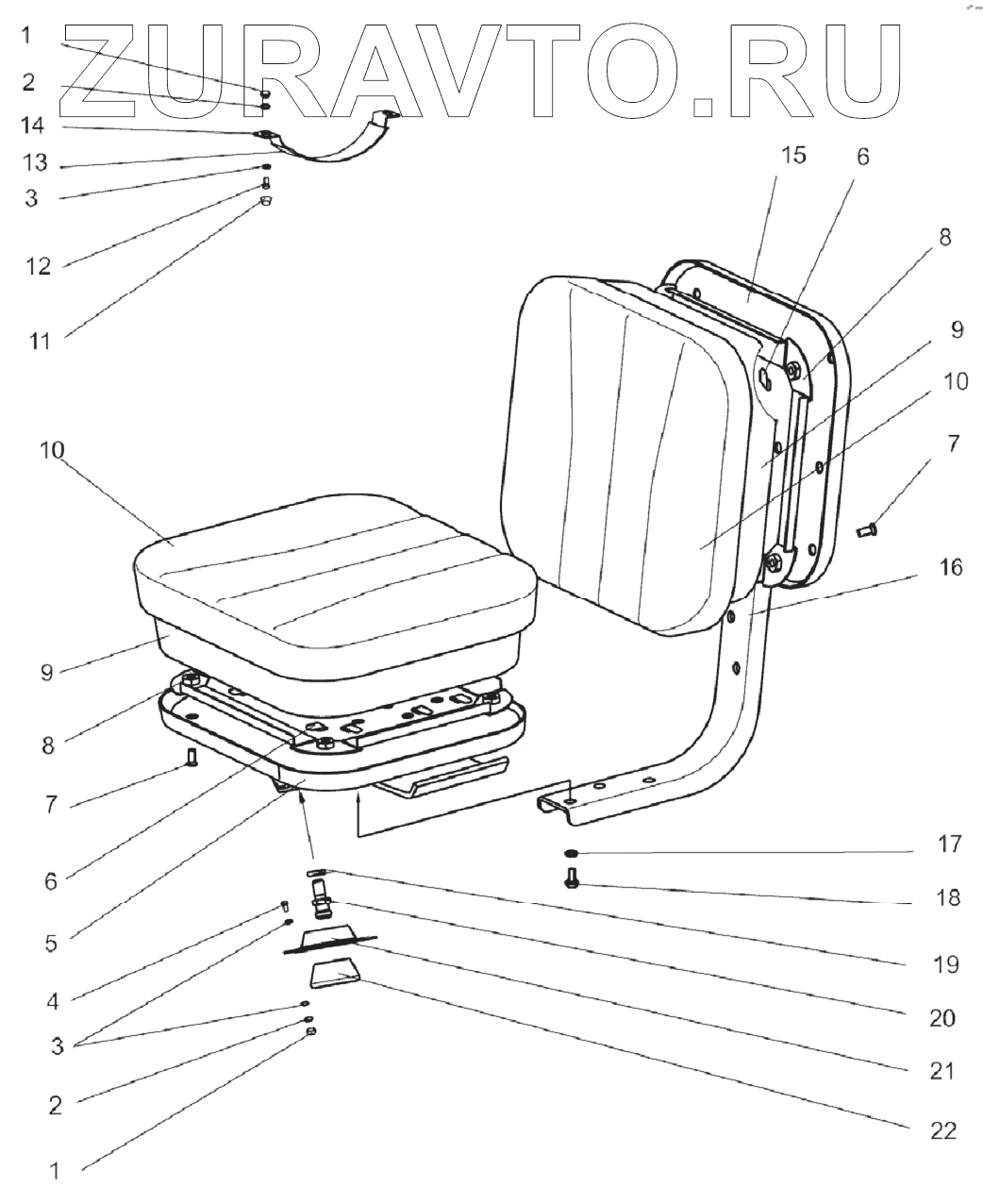 ZURAVTO.RU

1
2
14
13
3
12
11

15
6
8
9
10
7
16

10
9
8
7
6
5
4
3
2
1

17
18
19
20
21
22