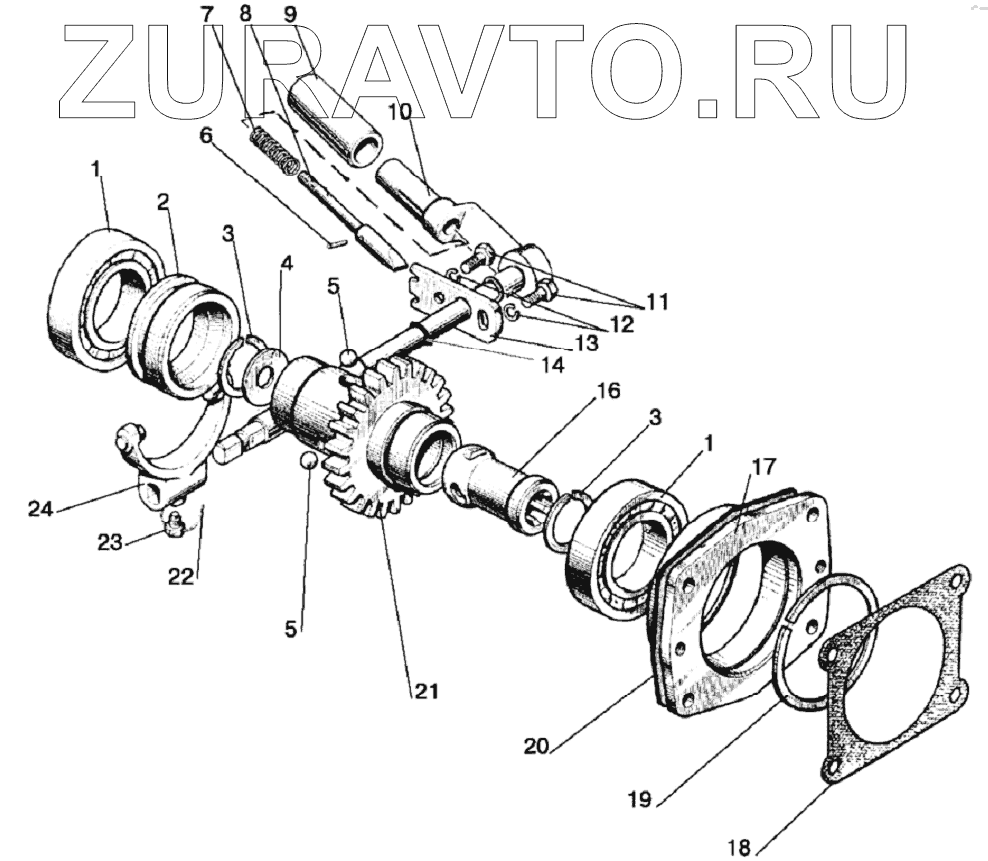 ZURAVTO.RU

7 8 9
10
6
1
2
3
4
5
11
12
13
14
16
3
1
17
24
23
22
5
21
20
19
18