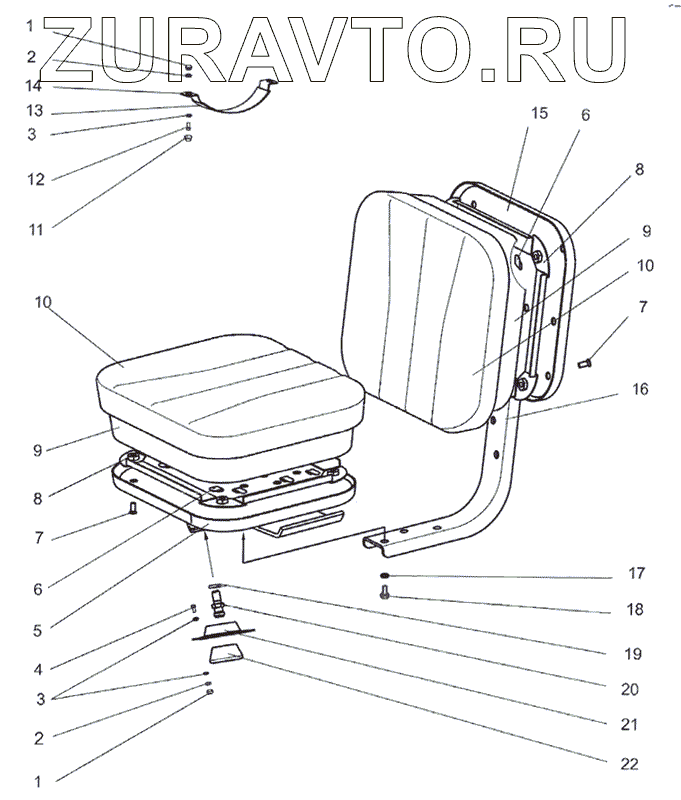 ZURAVTO.RU

1
2
14
13
3
12
11
15
6
8
9
10
7
16
10
9
8
7
6
5
4
3
2
1
17
18
19
20
21
22