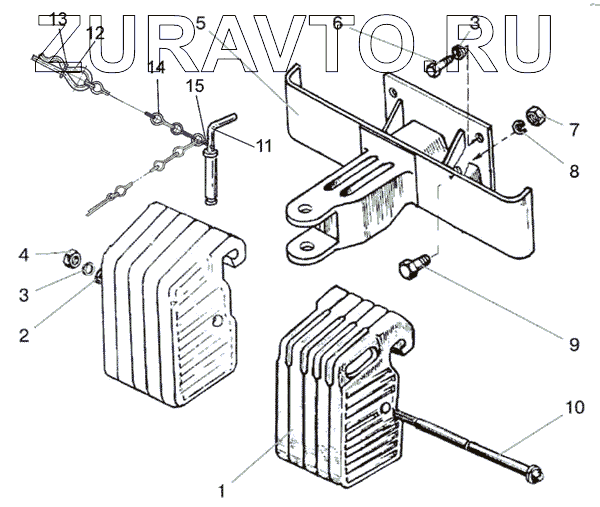 ZURAVTO.RU

13
12
5
6
3
14
15
11
7
8
4
3
2
9
10
1