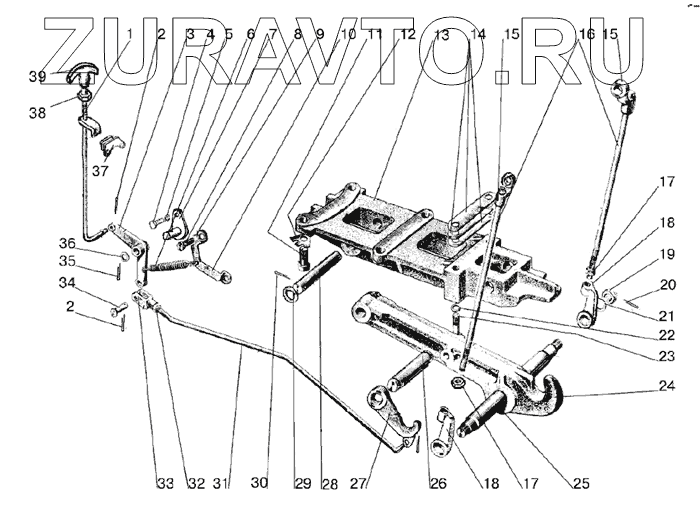 ZURAVTO.RU

1 2 3 4 5 6 7 8 9 10 11 12 13 14 15 16 15

39
38
37
36
35
34
2

17
18
19
20
21
22
23
24

33 32 31 30 29 28 27 26 18 17 25