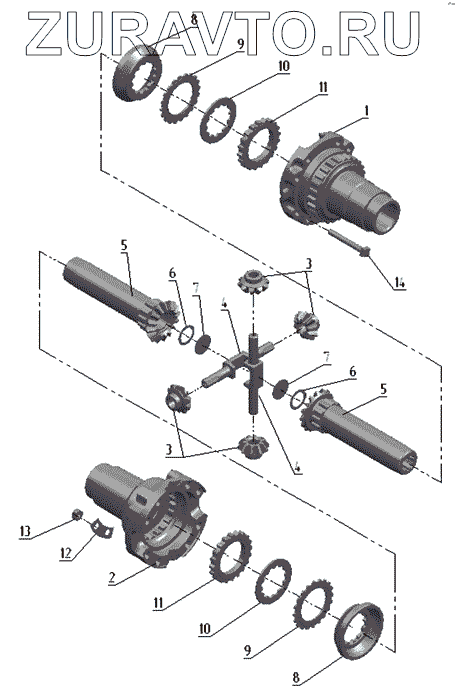 ZURAVTO.RU

8
9
10
11
1
14
5
6
7
3
4
7
6
5
3
4
13
12
2
11
10
9
8