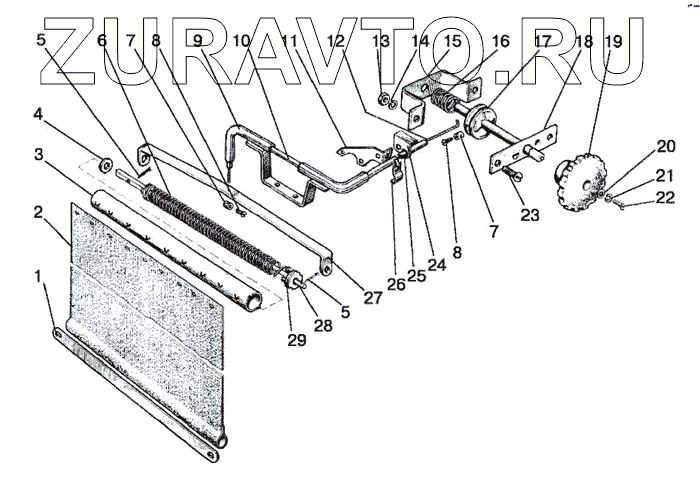 ZURAVTO.RU
5 6 7 8 9 10 11 12 13 14 15 16 17 18 19
4
3
2
1
20
21
22
23
7
8
24
25
26
27
5
28
29