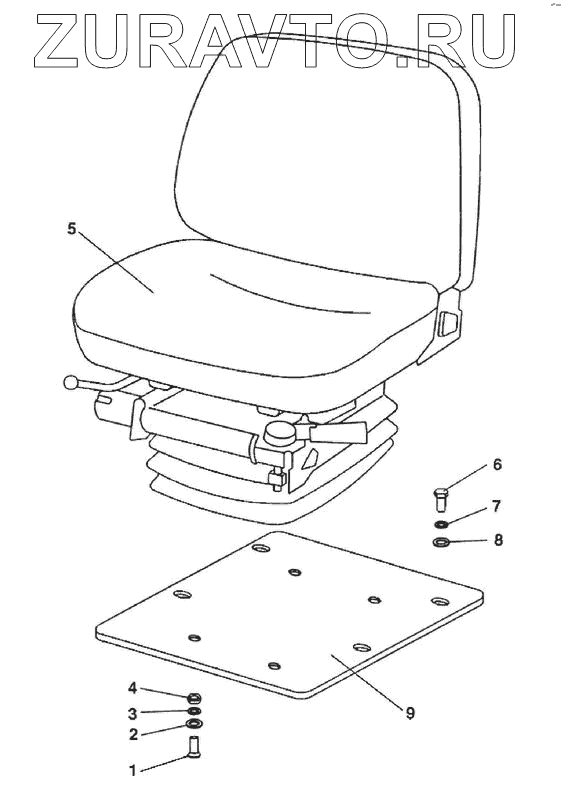 ZURAVTO.RU

5

6

7

8

9

4

3

2

1