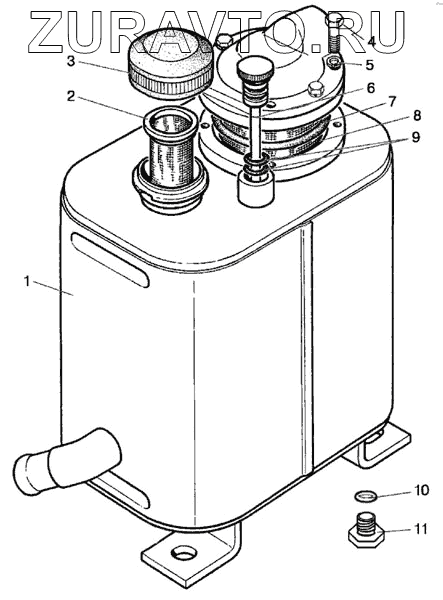 ZURAVTO.RU

3
2
4
5
6
7
8
9
1
10
11