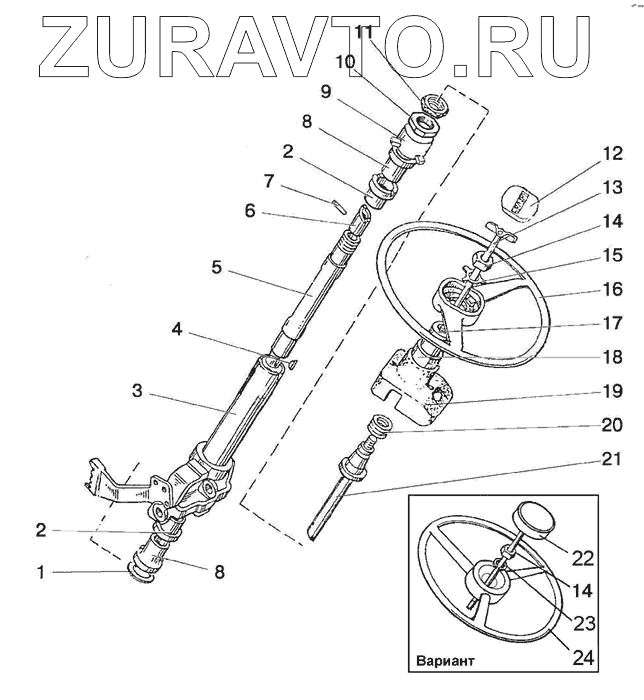 ZURAVTO.RU

11
10
9
8
2
7
6
5
4
3
2
1
8
12
13
14
15
16
17
18
19
20
21
22
14
23
24
Вариант