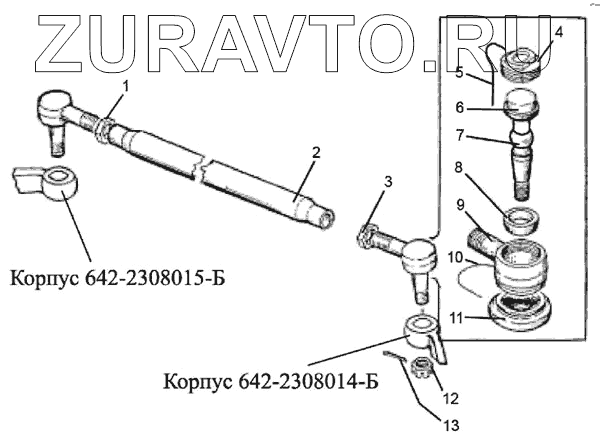 ZURAVTO.RU

1
2
3
4
5
6
7
8
9
10
11
12
13

Корпус 642-2308015-Б

Корпус 642-2308014-Б