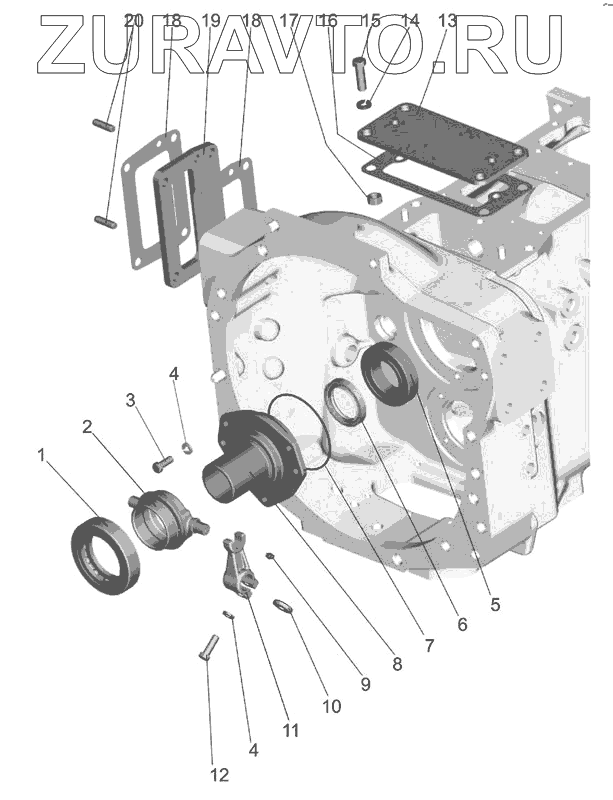 ZURAVTO.RU

20 18 19 18 17 16 15 14 13

4
3
2
1

5
6
7
8
9
10
11
4
12