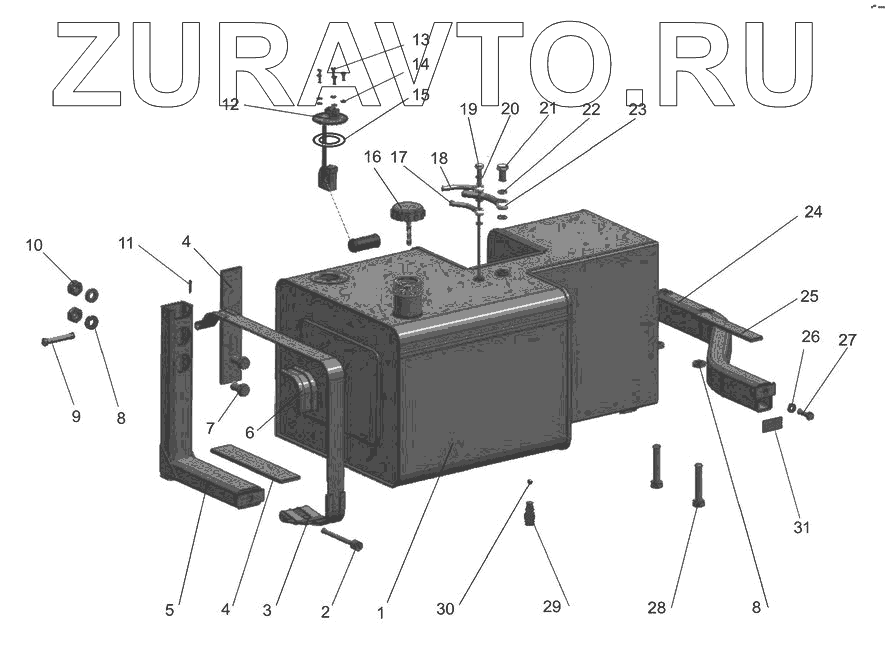 ZURAVTO.RU

13
14
15
12
19
20
21
22
23
16
17
18
24
10
11
4
25
26
27
9
8
7
6
31
5
4
3
2
1
30
29
28
8