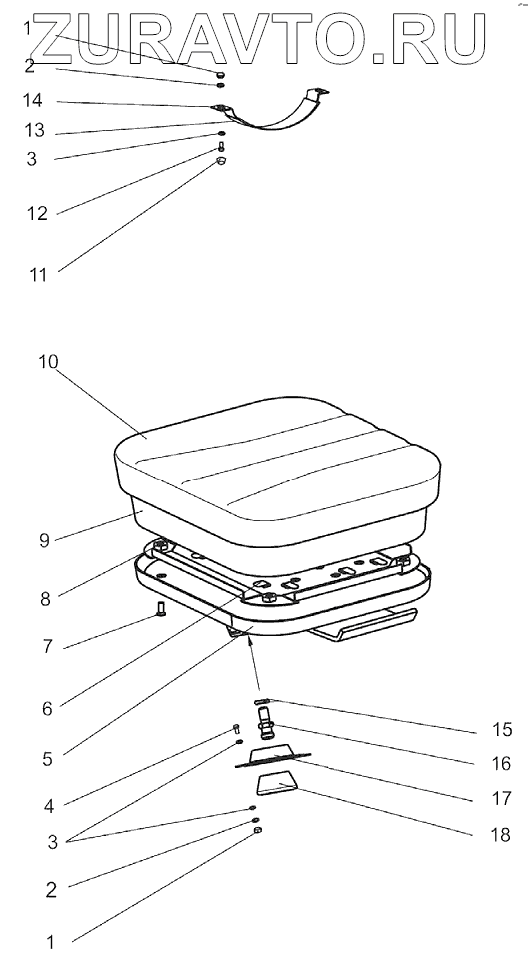 ZURAVTO.RU

1
2
14
13
3
12
11

10
9
8
7
6
5
4
3
2
1

15
16
17
18