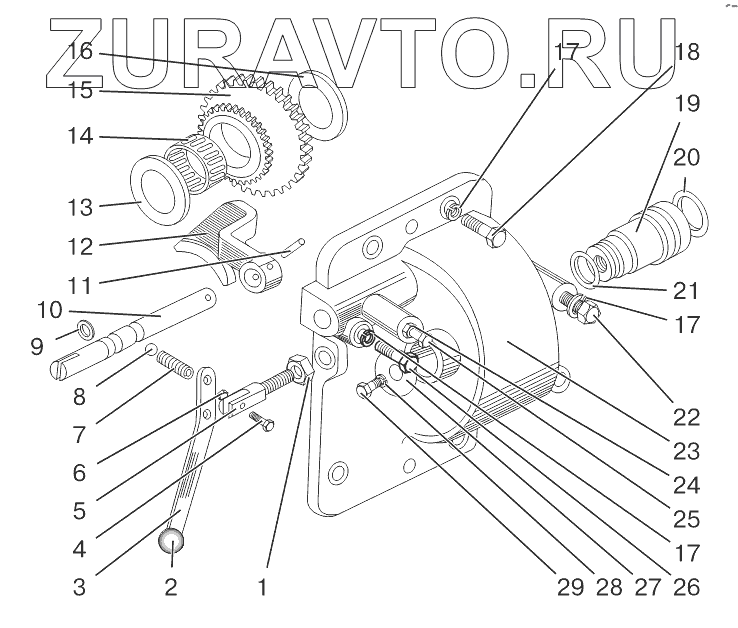 ZURAVTO.RU

16
15
14
13
12
11
10
9
8
7
6
5
4
3
2
1
17
18
19
20
21
17
22
23
24
25
17
26
27
28
29