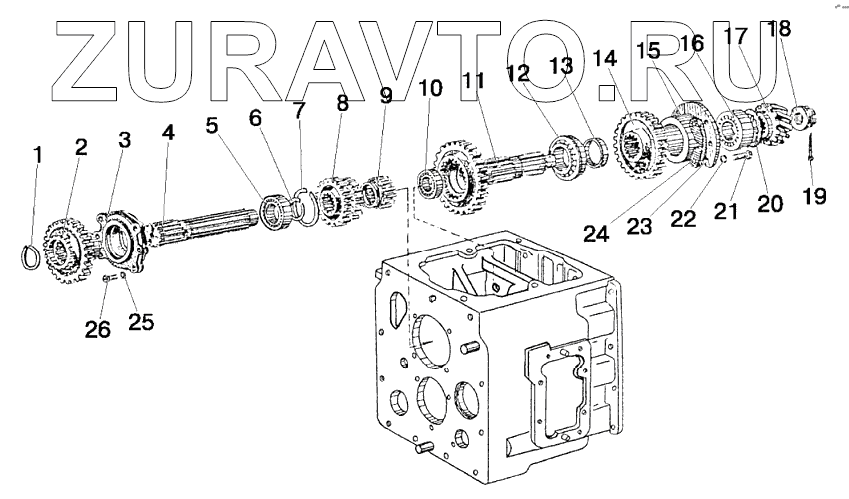 ZURAVTO.RU

1 2 3 4 5 6 7 8 9 10 11 12 13 14 15 16 17 18 19 20 21 22 23 24 25 26