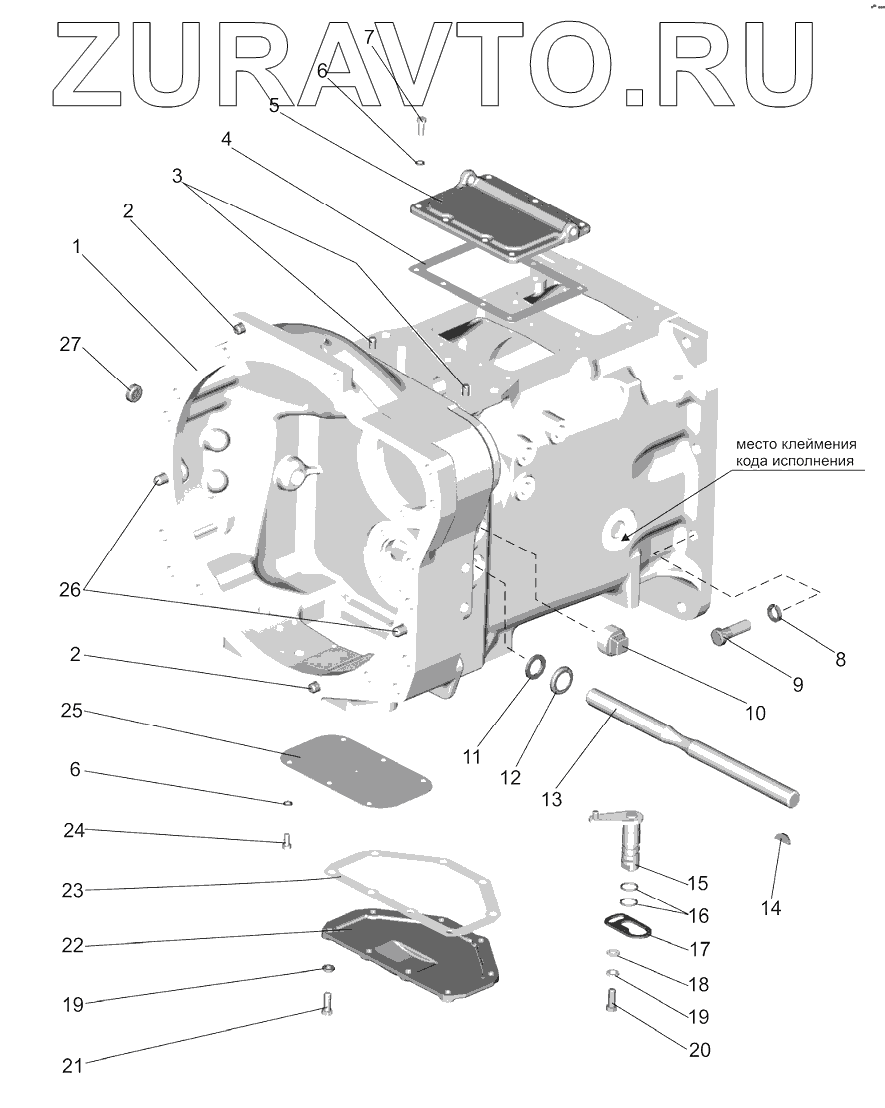 ZURAVTO.RU

7
6
5
4
3
2
1
27
место клеймения кода исполнения
26
2
25
6
24
23
22
19
21
8
9
10
11
12
13
14
15
16
17
18
19
20