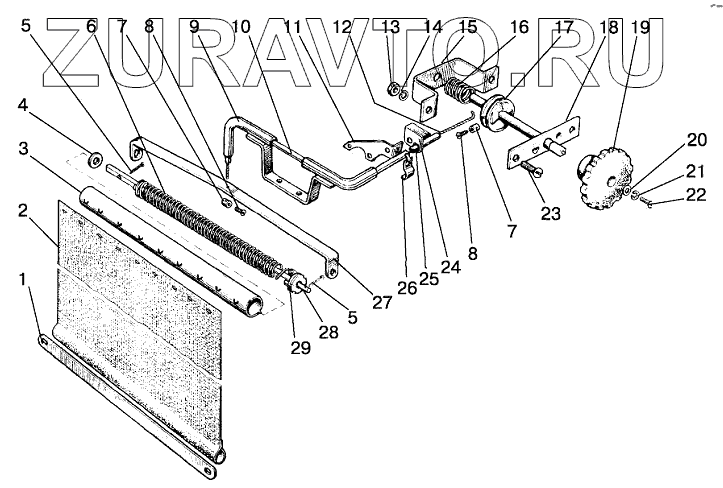 ZURAVTO.RU

5 6 7 8 9 10 11 12 13 14 15 16 17 18 19

4
3
2
1

20
21
22
23
7
8
24
25
26
27
5
28
29