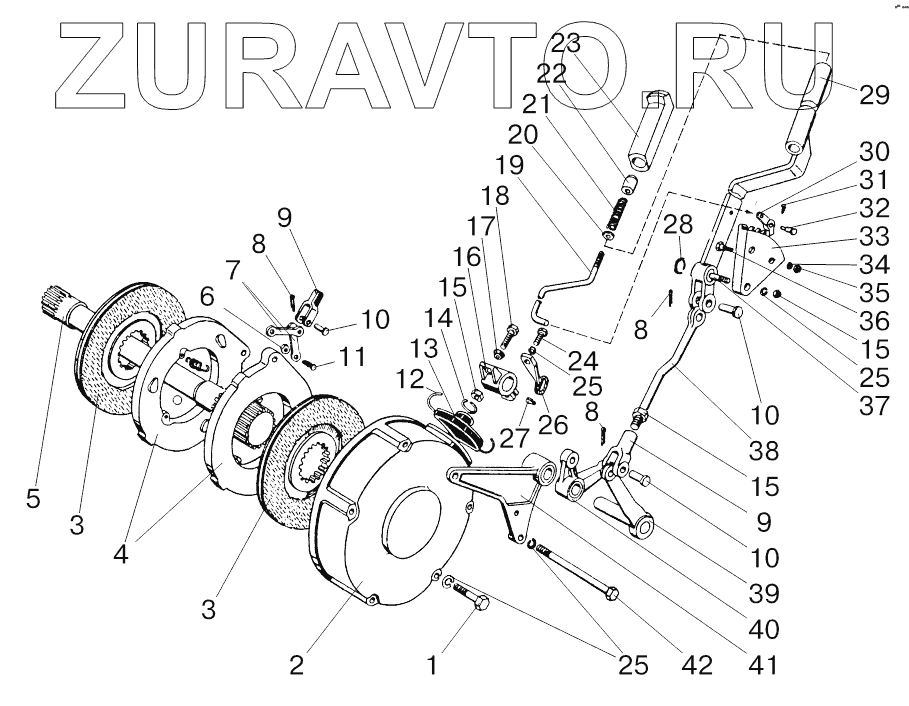 ZURAVTO.RU

23
22
21
20
19
18
17
16
15
14
13
12
9
8
7
6
10
11
5
3
4
3
2
1
25
42
41
40
39
10
9
15
38
10
37
25
15
36
35
34
33
32
31
30
29
28
8
24
25
26
27
8