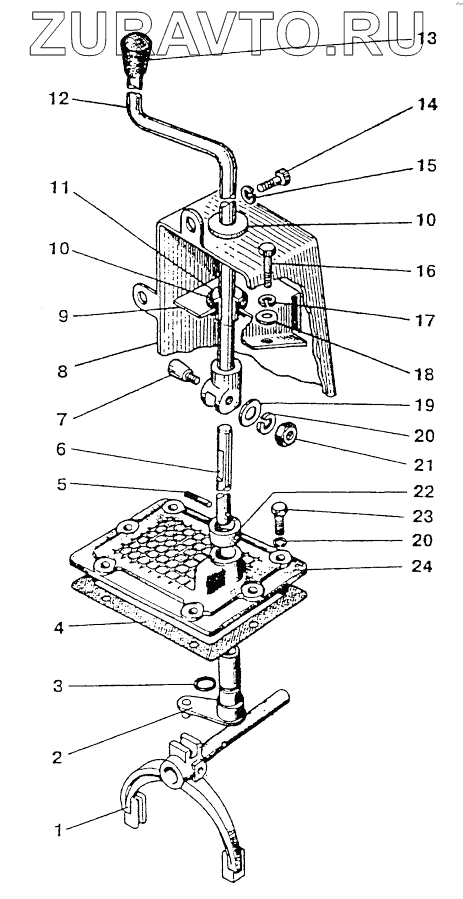 ZURAVTO.RU
13
12
14
15
11
10
10
16
9
17
8
18
7
19
20
6
21
5
22
23
20
24
4
3
2
1