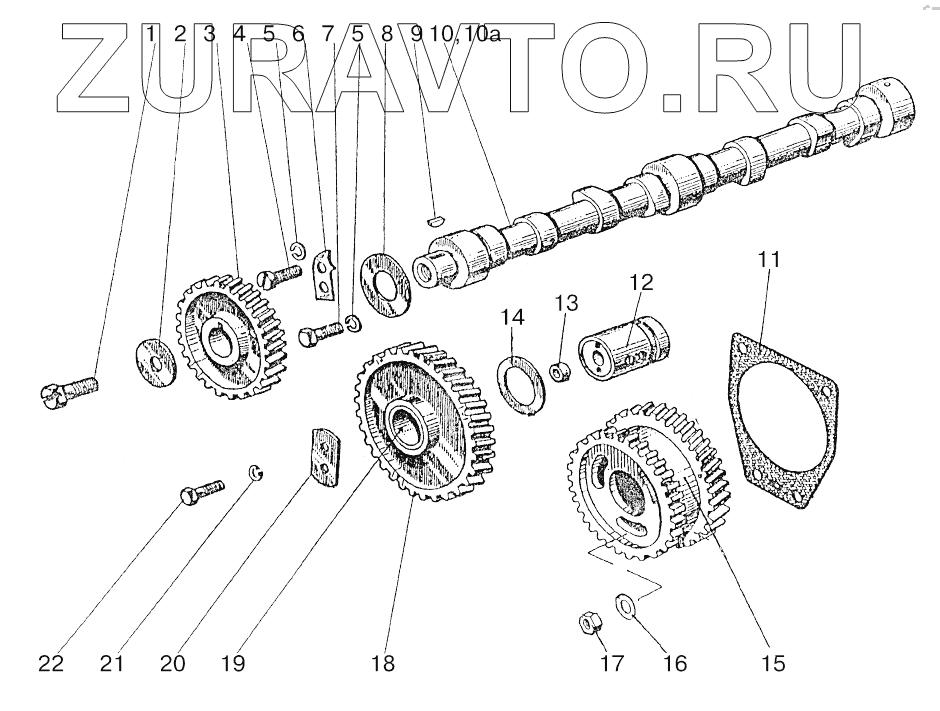 ZURAVTO.RU

1 2 3 4 5 6 7 5 8 9 10, 10a

11

12

13

14

22 21 20 19 18 17 16 15