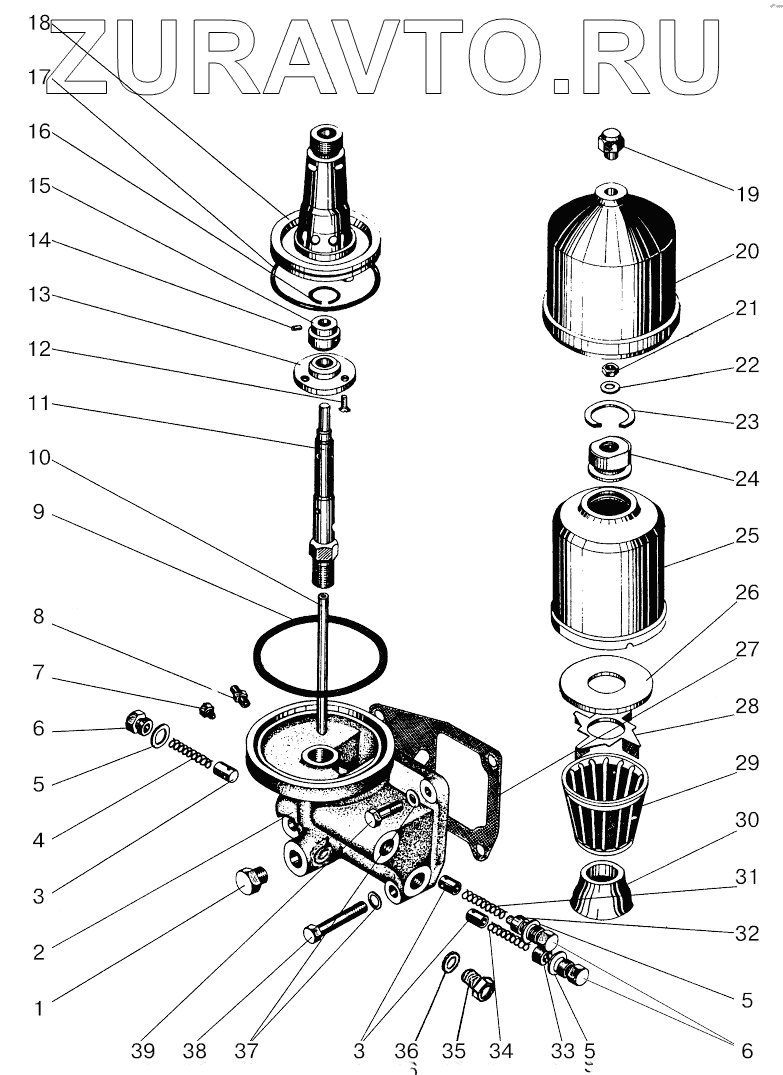 ZURAVTO.RU

18
17
16
15
14
13
12
11
10
9
8
7
6
5
4
3
2
1

19
20
21
22
23
24
25
26
27
28
29
30
31
32
5
6

39 38 37 3 36 35 34 33 5