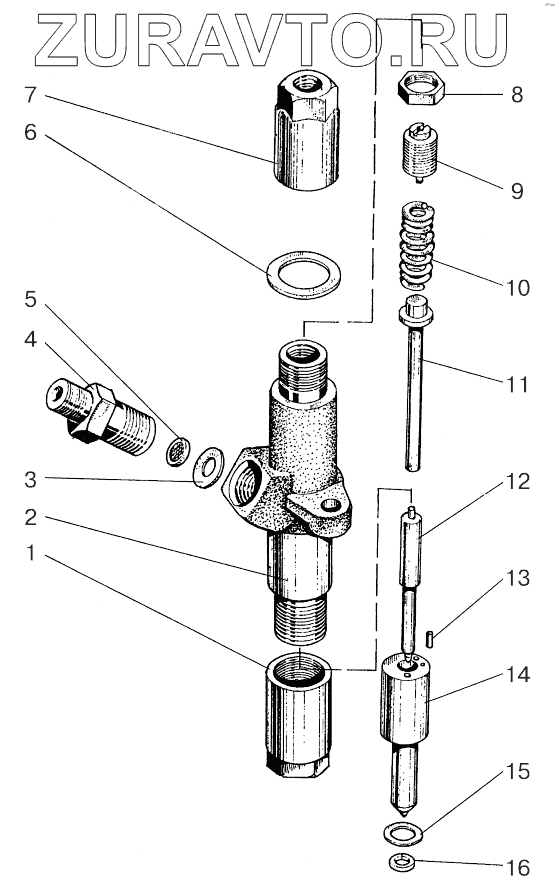 ZURAVTO.RU

7
6
5
4
3
2
1
8
9
10
11
12
13
14
15
16