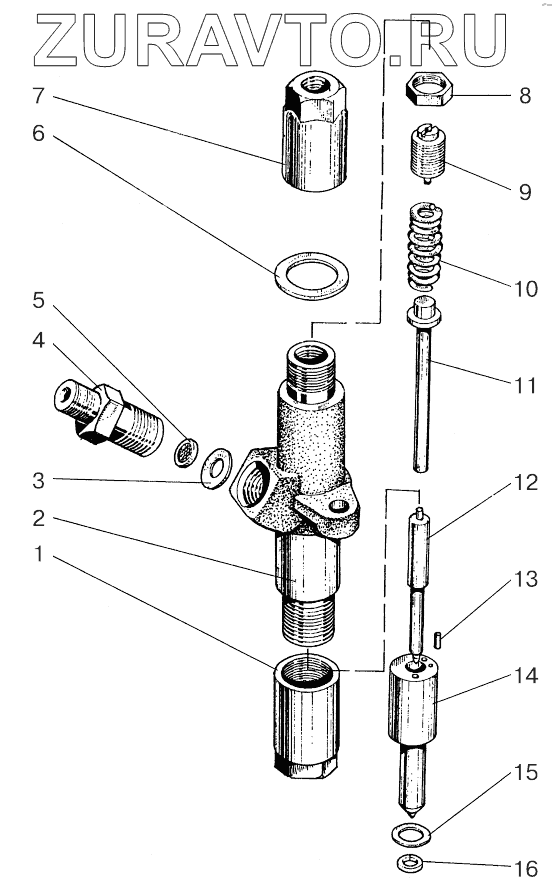 ZURAVTO.RU

7
6
5
4
3
2
1
8
9
10
11
12
13
14
15
16