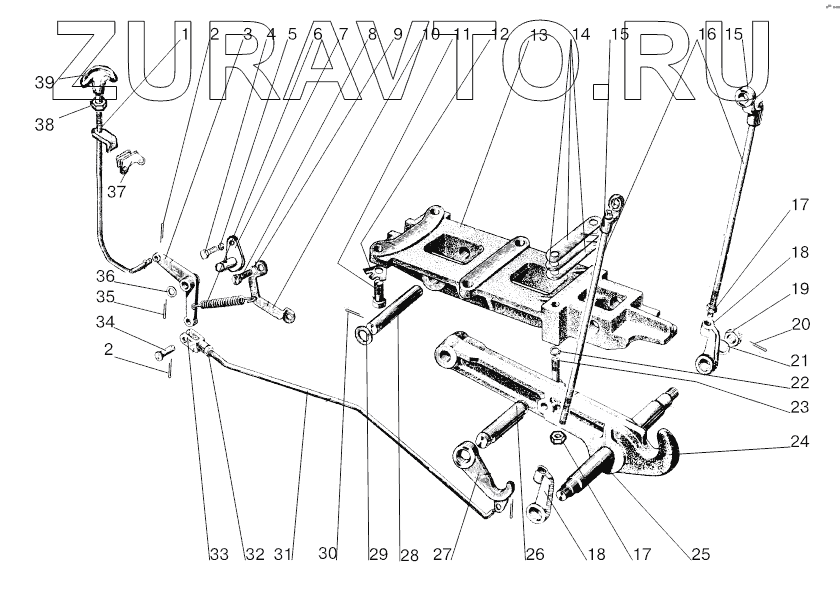 ZURAVTO.RU

1 2 3 4 5 6 7 8 9 10 11 12 13 14 15 16 15

39
38
37
36
35
34
2

17
18
19
20
21
22
23
24

33 32 31 30 29 28 27 26 18 17 25