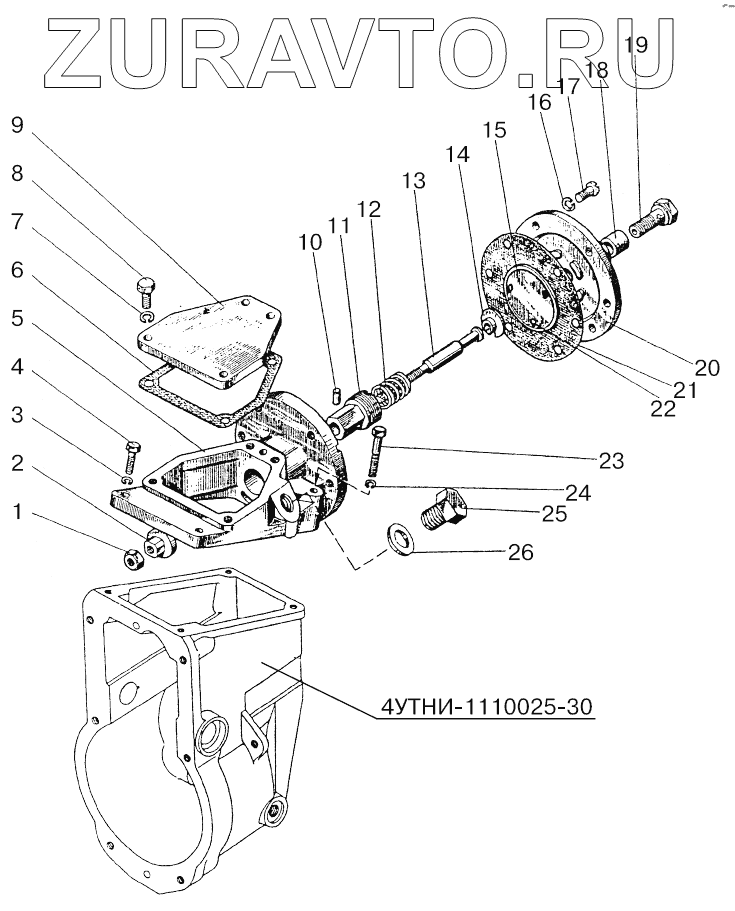 ZURAVTO.RU

9
8
7
6
5
4
3
2
1
10
11
12
13
14
15
16
17
18
19
20
21
22
23
24
25
26

4УТНИ-1110025-30