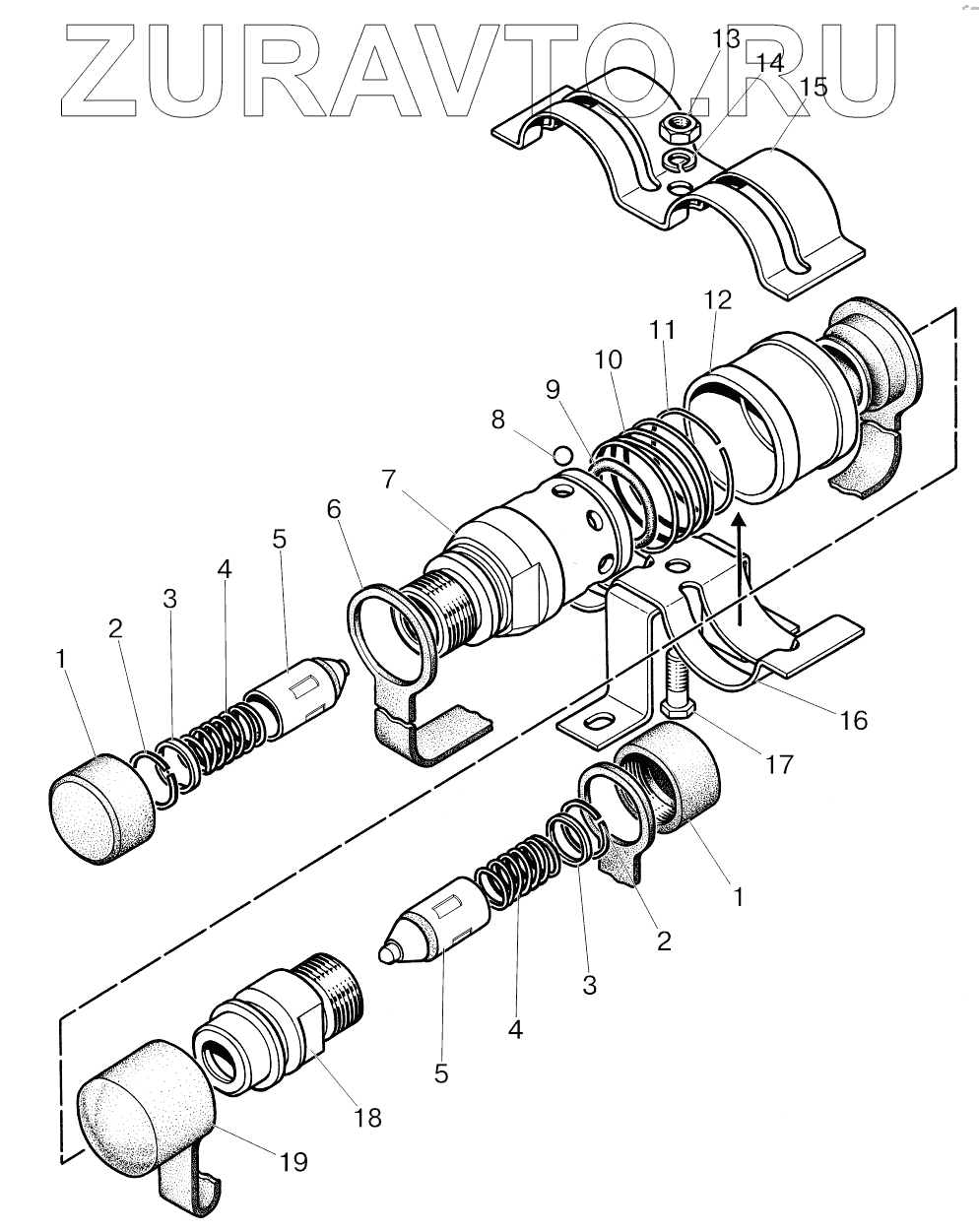 ZURAVTO.RU

13
14
15
12
11
10
9
8
7
6
5
4
3
2
1
16
17
1
2
3
4
5
18
19