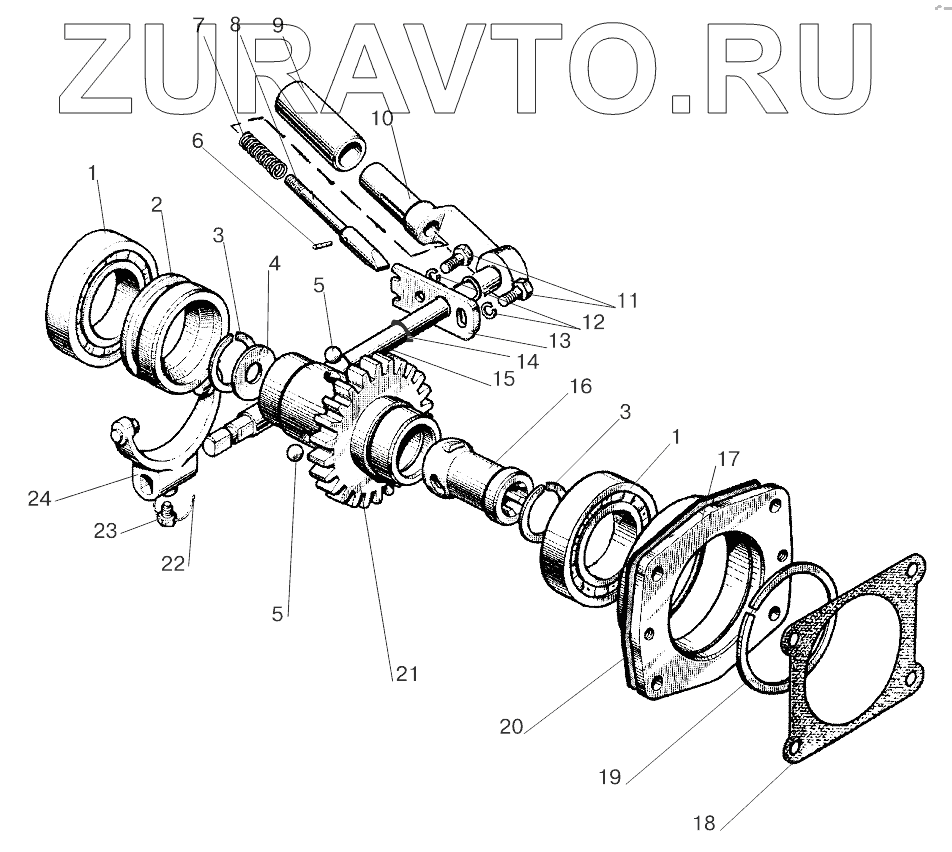 ZURAVTO.RU

7 8 9
10
6
1
2
3
4
5
11
12
13
14
15
16
3
1
17
24
23
22
5
21
20
19
18