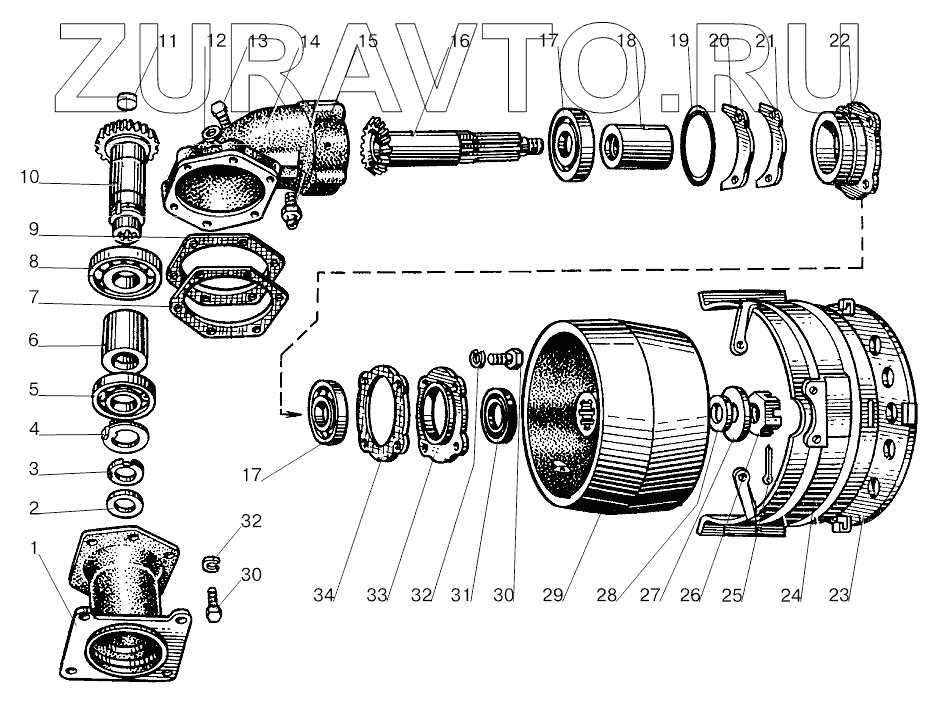 ZURAVTO.RU

11 12 13 14 15 16 17 18 19 20 21 22

10
9
8
7
6
5
4
3
2
1

32
30

17

34 33 32 31 30 29 28 27 26 25 24 23