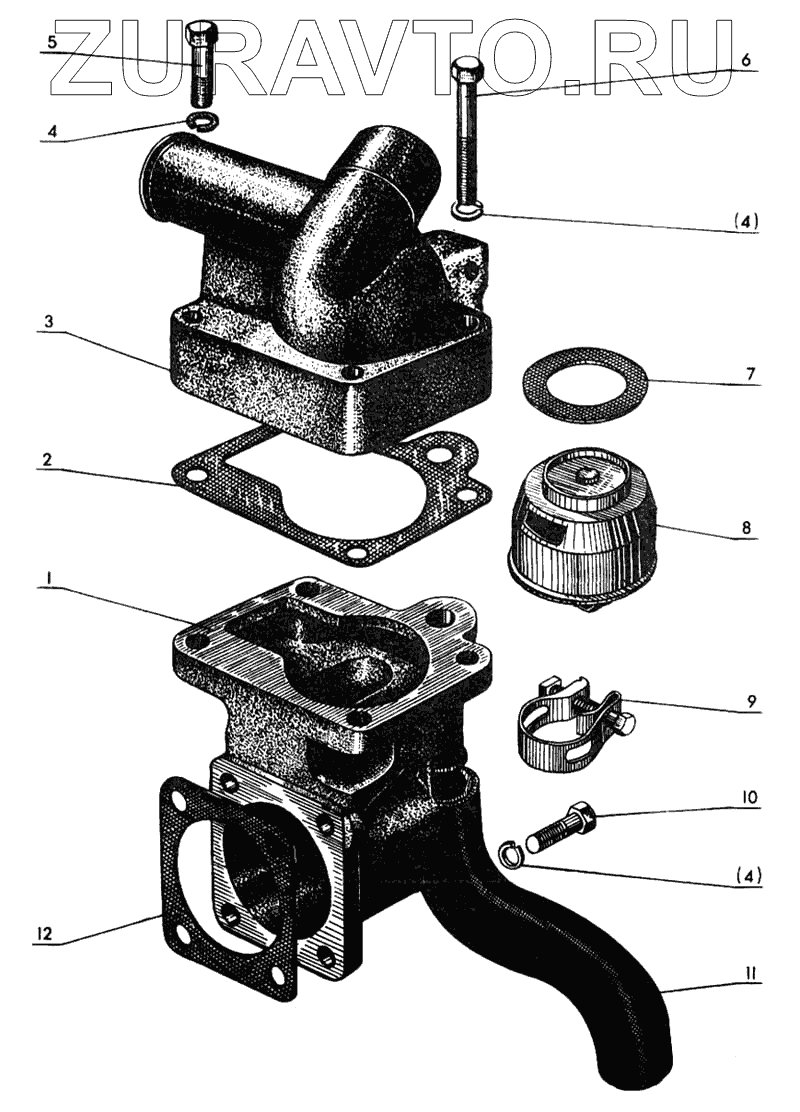 ZURAVTO.RU

5
6
4
(4)
3
7
2
8
1
9
10
(4)
12
11