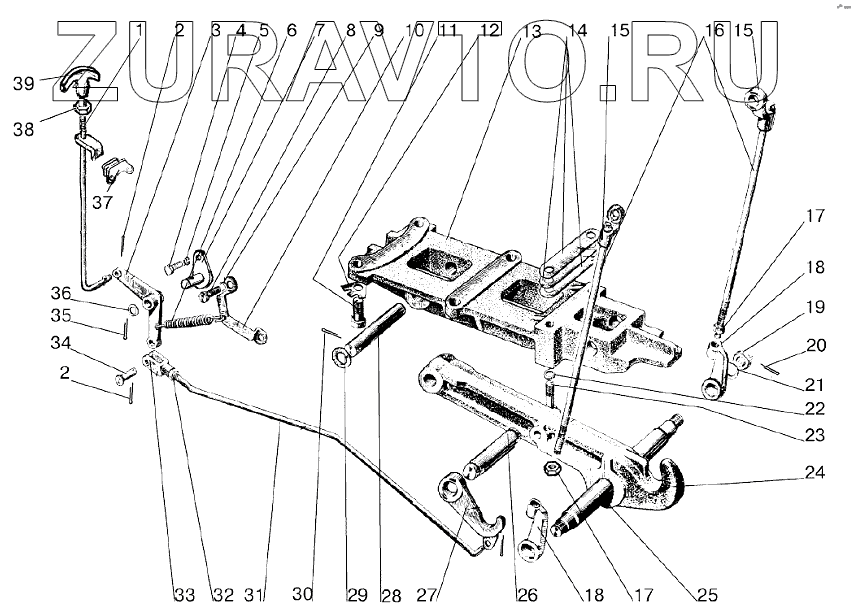 ZURAVTO.RU

1 2 3 4 5 6 7 8 9 10 11 12 13 14 15 16 15

39
38
37
36
35
34
2

17
18
19
20
21
22
23
24

33 32 31 30 29 28 27 26 18 17 25