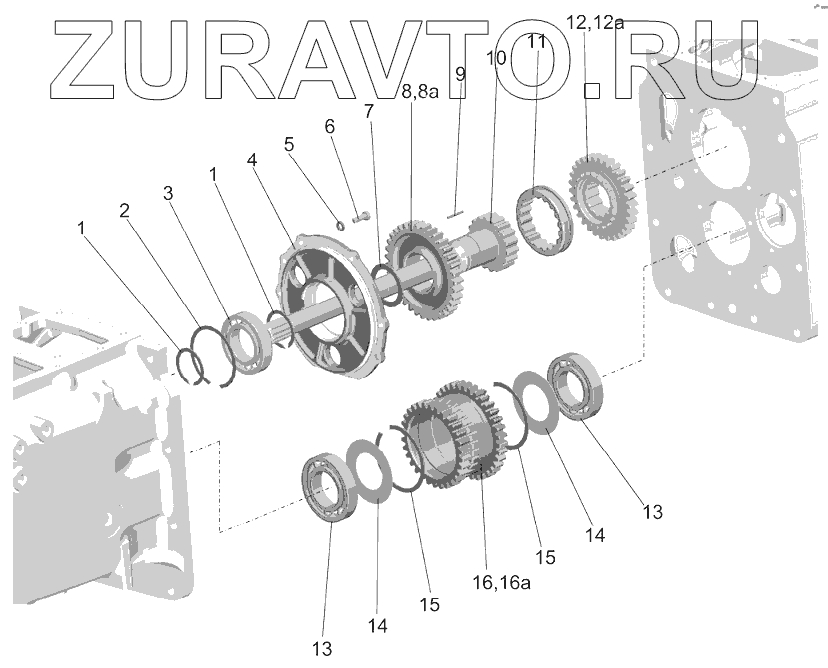 ZURAVTO.RU

12,12a
11
10
9
8,8a
7
6
5
4
1
3
2
1

13
14
15
16,16a
15
14
13