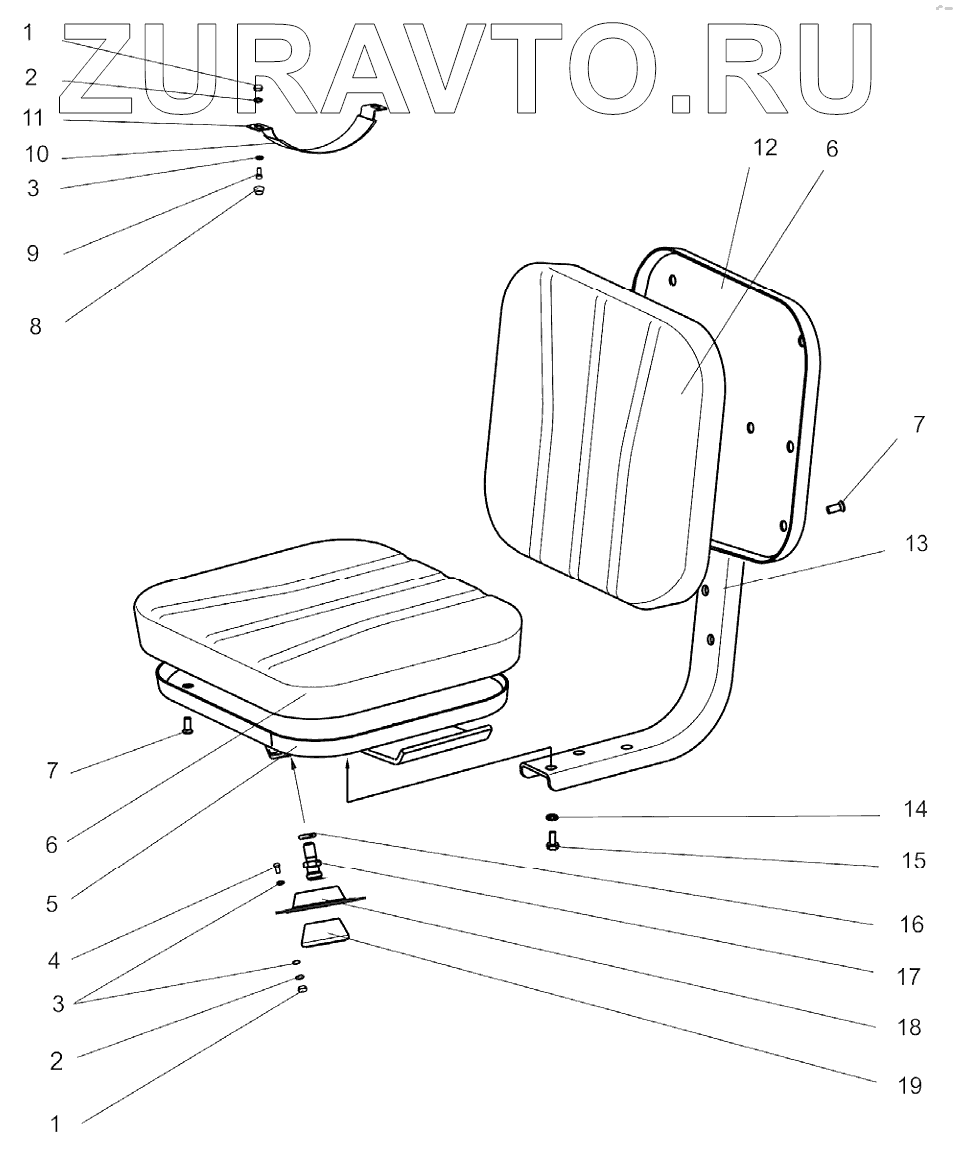 ZURAVTO.RU

1
2
11
10
3
9
8
12
6
7
13
7
6
5
4
3
2
1
14
15
16
17
18
19