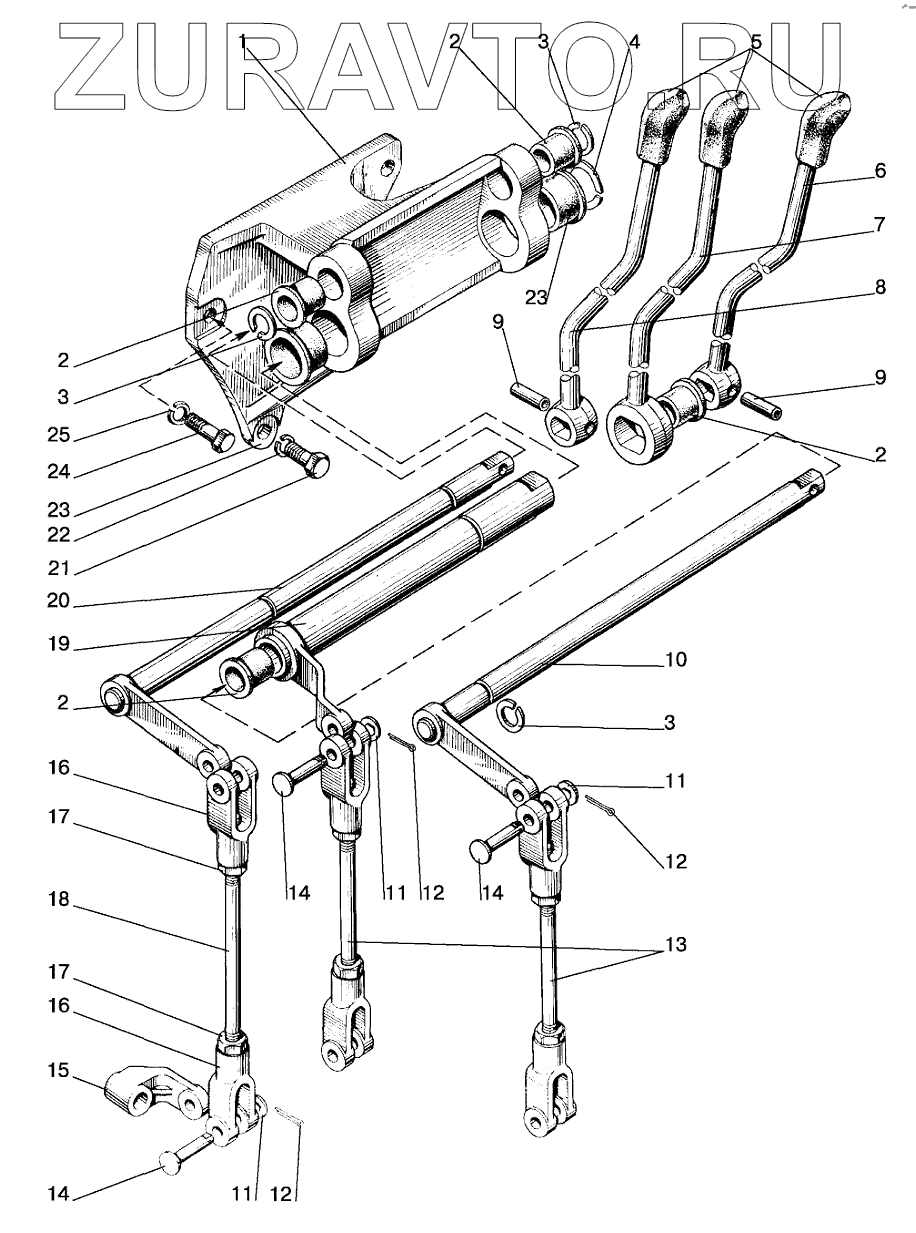 ZURAVTO.RU

1
2
3
4
5
6
7
23
8
9
9
2
2
3
25
24
23
22
21
20
19
10
2
3
16
11
17
12
14
11
12
14
18
13
17
16
15
14
11
12