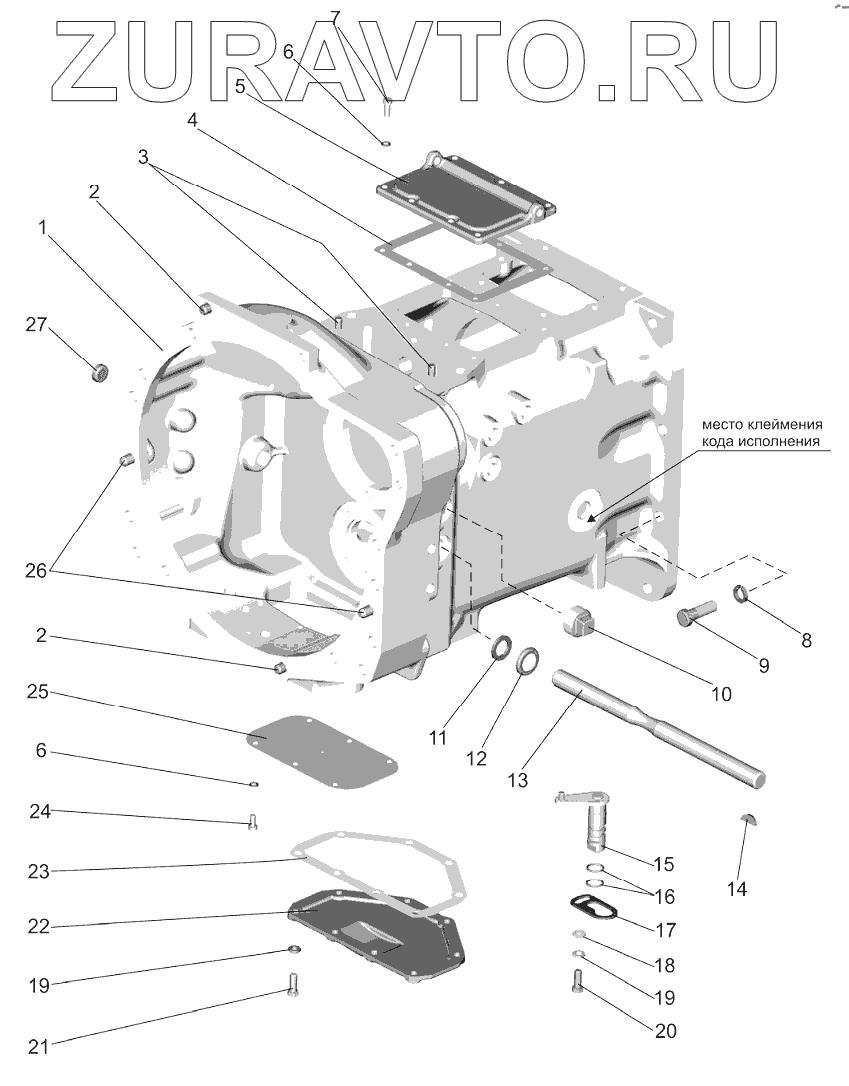 ZURAVTO.RU

7
6
5
4
3
2
1
27
место клеймения кода исполнения
26
2
25
6
24
23
22
19
21
8
9
10
11
12
13
14
15
16
17
18
19
20