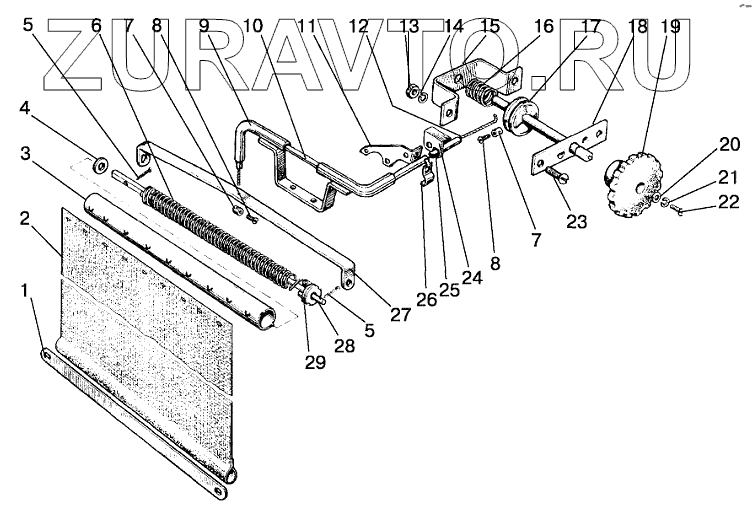 ZURAVTO.RU

5 6 7 8 9 10 11 12 13 14 15 16 17 18 19

4

3

2

1

20
21
22

23

7

8

24
25
26

27

5

28
29