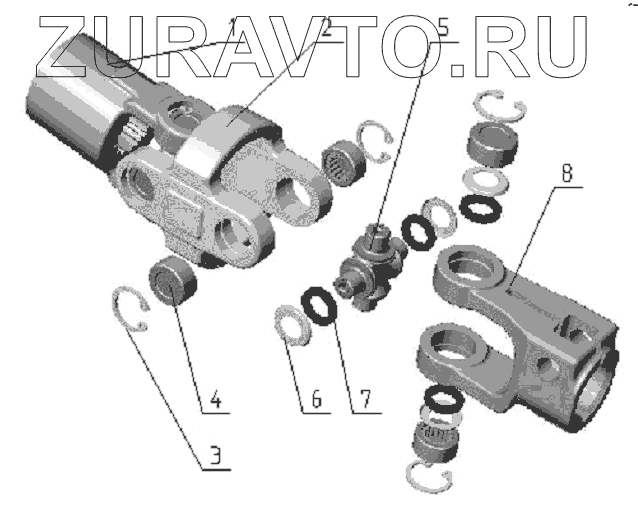 ZURAVTO.RU

1
2
5
8
4
6
7
3