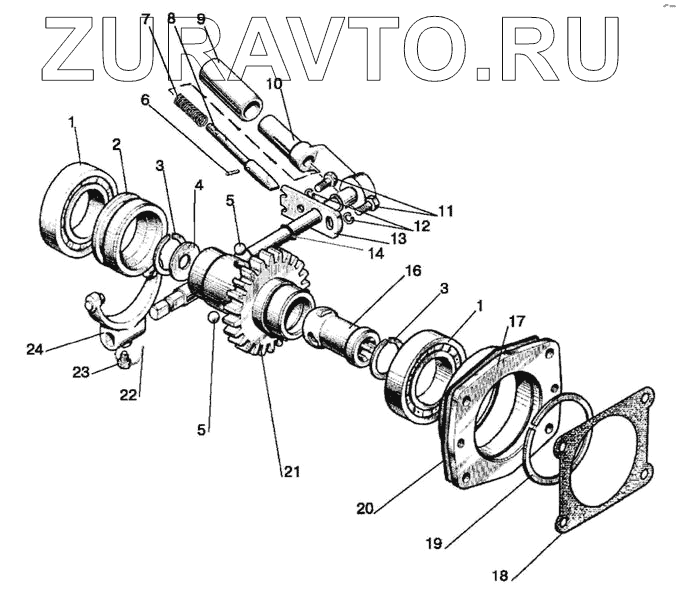 ZURAVTO.RU

7 8 9
10
6
1
2
3
4
5
11
12
13
14
16
3
1
17
24
23
22
5
21
20
19
18