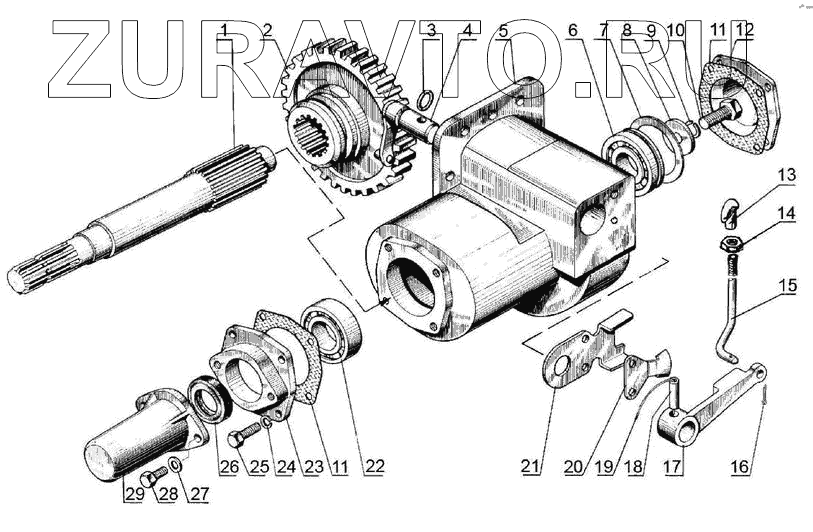 ZURAVTO.RU

1 2 3 4 5 6 7 8 9 10 11 12
13
14
15
16
17 18 19 20 21
22 11 23 24 25 26
27 28 29