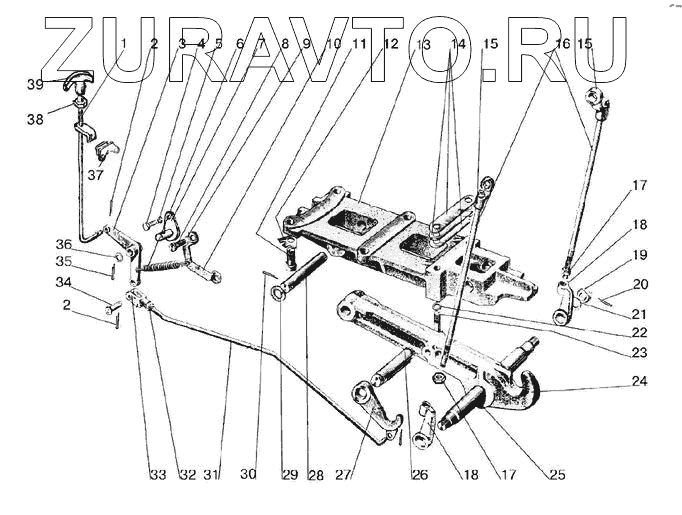 ZURAVTO.RU

1 2 3 4 5 6 7 8 9 10 11 12 13 14 15 16 15

39
38
37
36
35
34
2

17
18
19
20
21
22
23
24

33 32 31 30 29 28 27 26 18 17 25