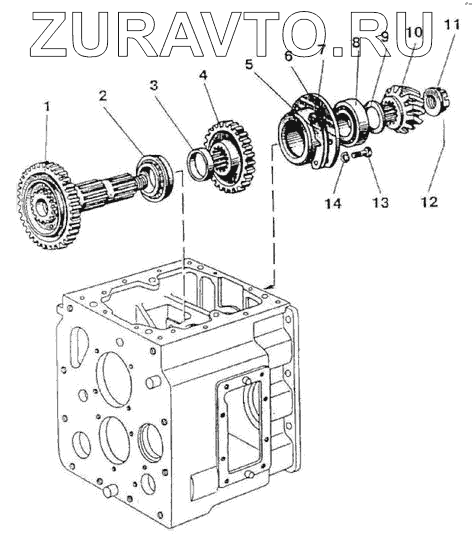 ZURAVTO.RU

1
2
3
4
5
6
7
8
9
10
11
12
13
14