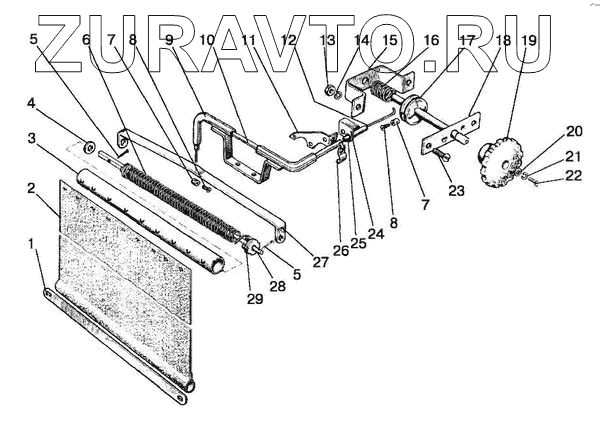 ZURAVTO.RU

5 6 7 8 9 10 11 12 13 14 15 16 17 18 19

4
3
2
1

20
21
22
23
7
8
24
25
26
27
5
28
29