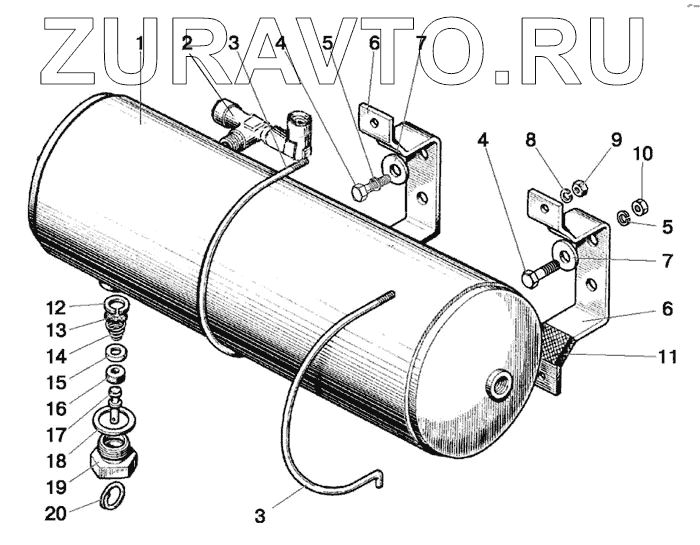 ZURAVTO.RU

1 2 3 4 5 6 7

4 8 9 10

5

7

6

11

12
13
14
15
16
17
18
19
20

3