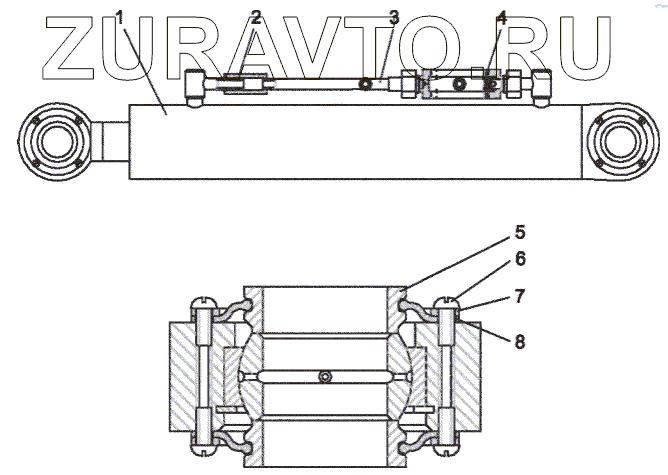 ZURAVTO.RU
1
2
3
4
5
6
7
8