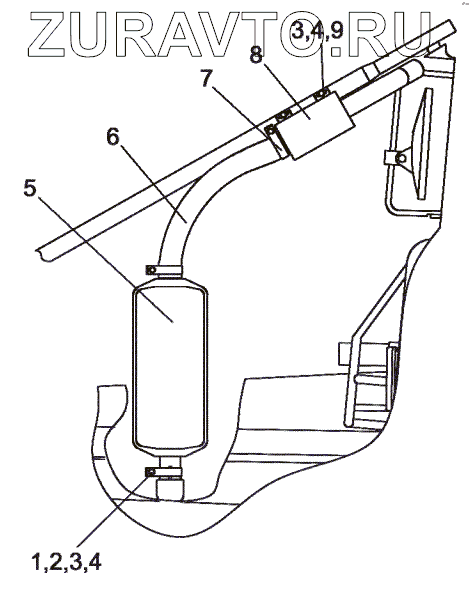 ZURAVTO.RU

3,4,9
8
7
6
5
1,2,3,4