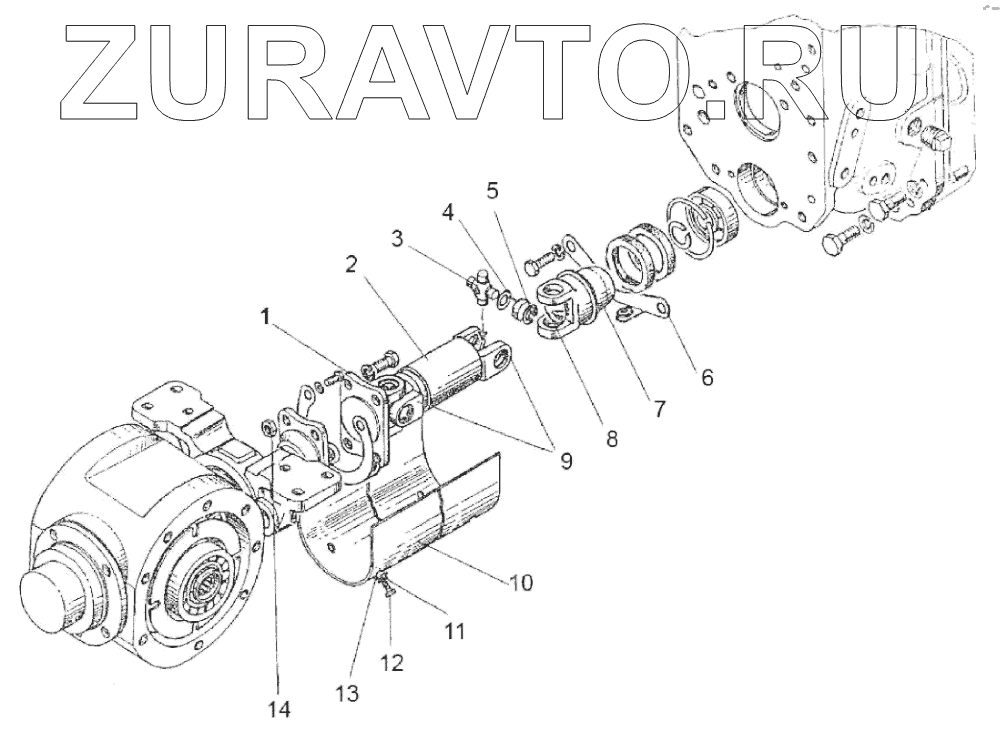 ZURAVTO.RU

5
4
3
2
1
6
7
8
9
10
11
12
13
14