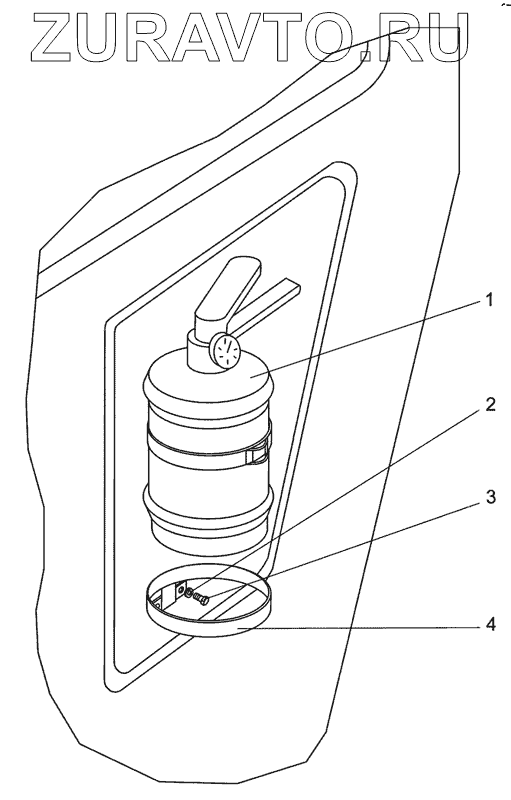 ZURAVTO.RU

1

2

3

4