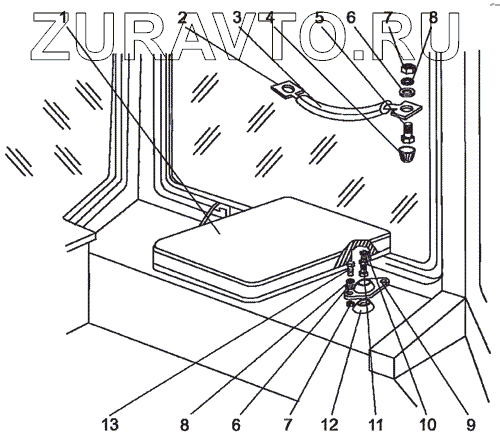 ZURAVTO.RU

1 2 3 4 5 6 7 8

13 8 6 7 12 11 10 9