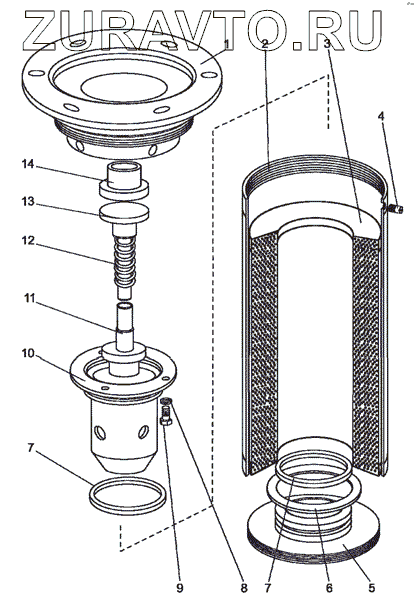 ZURAVTO.RU

1
2
3
4
14
13
12
11
10
7
9
8
7
6
5