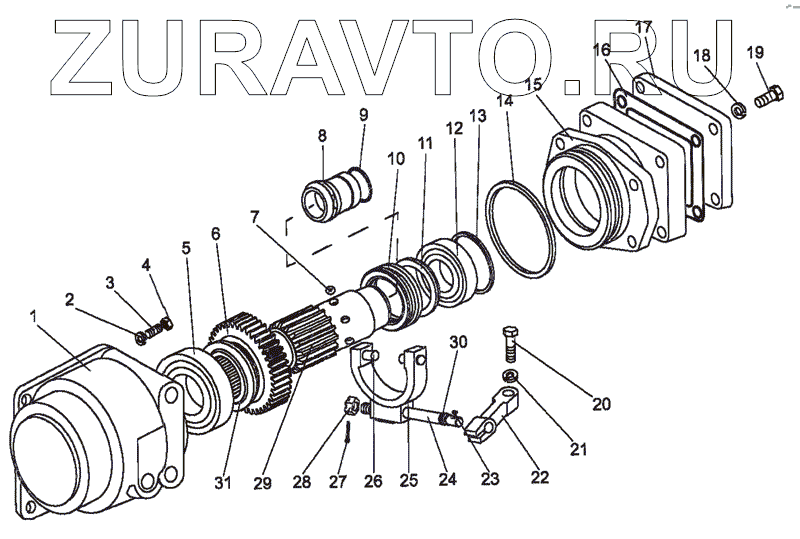 ZURAVTO.RU

17
16
18
19
15
14
13
12
11
10
9
8
7
6
5
4
3
2
1
30
20
21
22
23
24
25
26
27
28
29
31